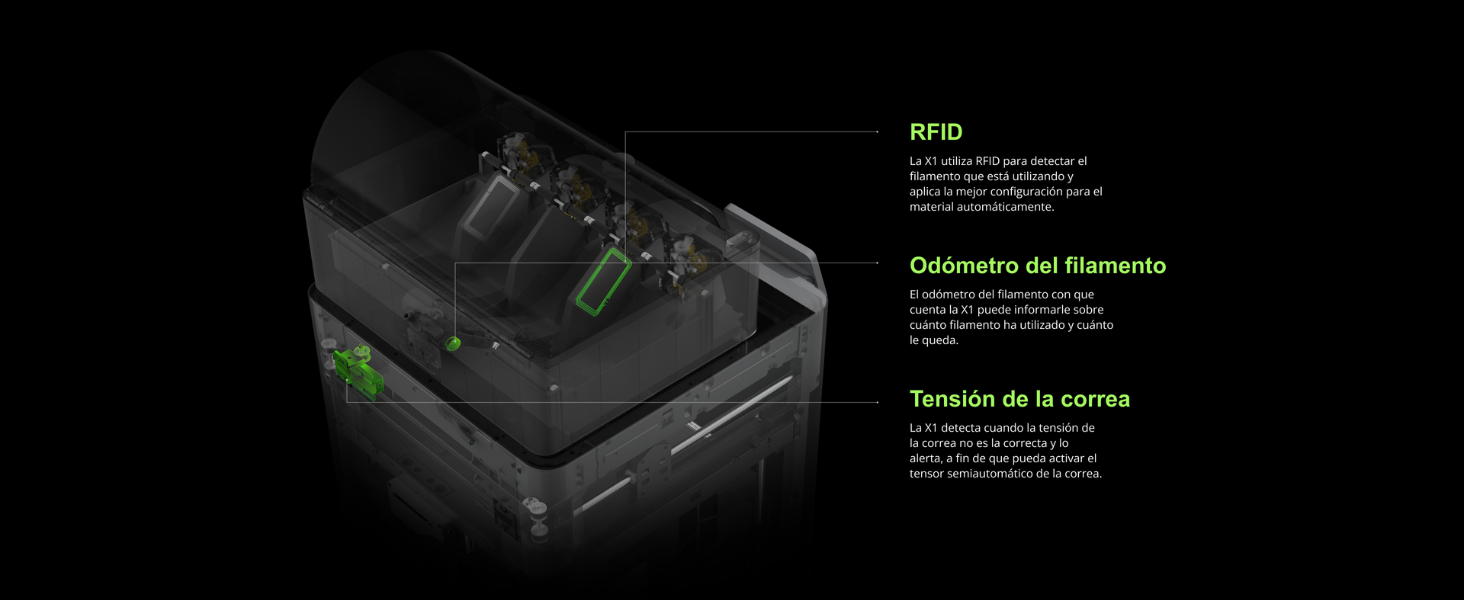 RFID

La X1 utiliza RFID para detectar el filamento que está utilizando y aplica la mejor configuración para el material automáticamente.

Odómetro del filamento

El odómetro del filamento con que cuenta la X1 puede informarle sobre cuánto filamento ha utilizado y cuánto le queda.

Tensión de la correa

La X1 detecta cuando la tensión de la correa no es la correcta y lo alerta, a fin de que pueda activar el tensor semiautomático de la correa.